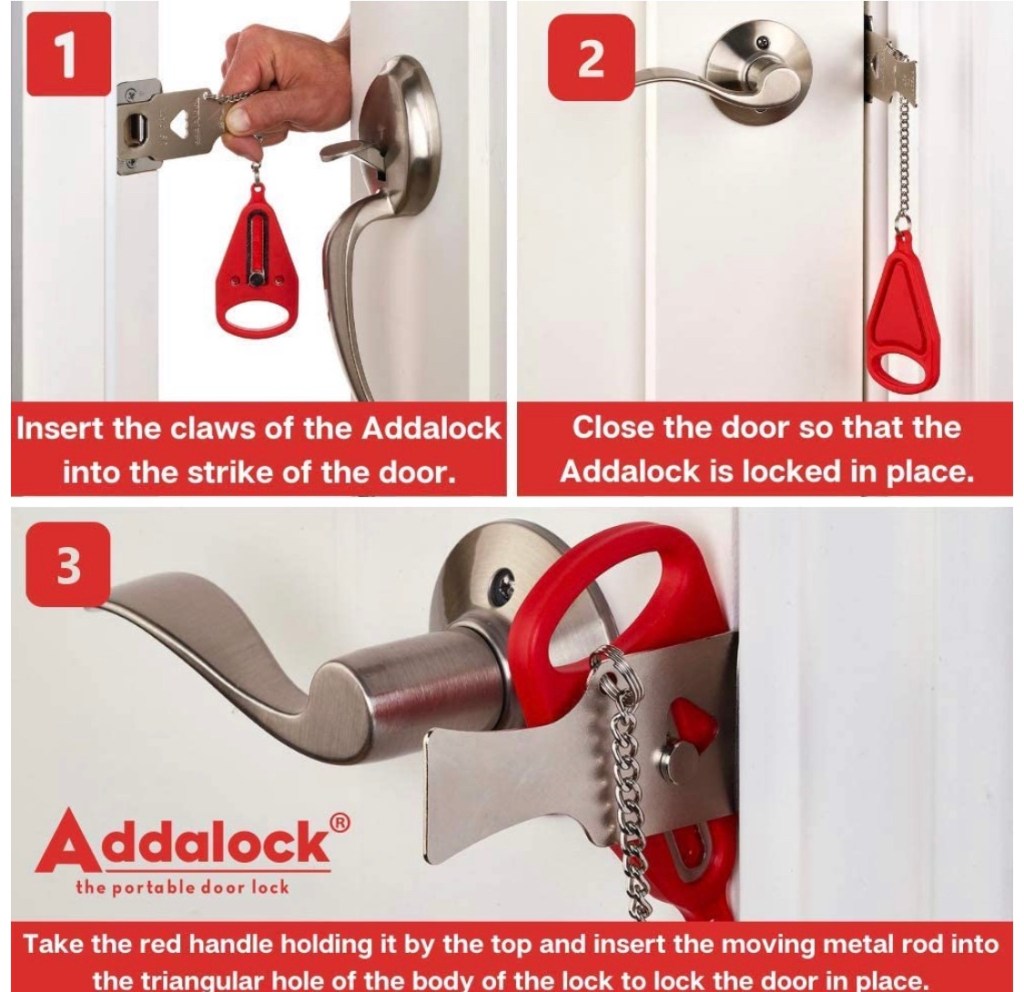 1

Insert the claws of the Addalock into the strike of the door.

2

Close the door so that the Addalock is locked in place.

3

Addalock®
the portable door lock

Take the red handle holding it by the top and insert the moving metal rod into the triangular hole of the body of the lock to lock the door in place.